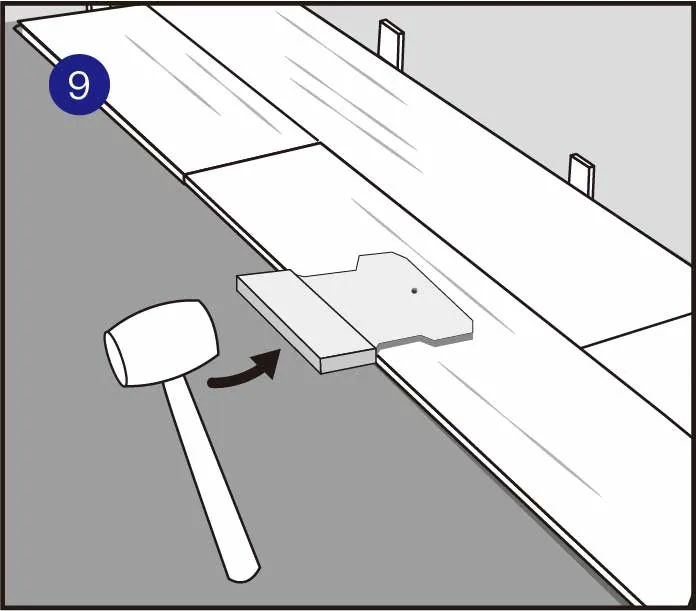 9