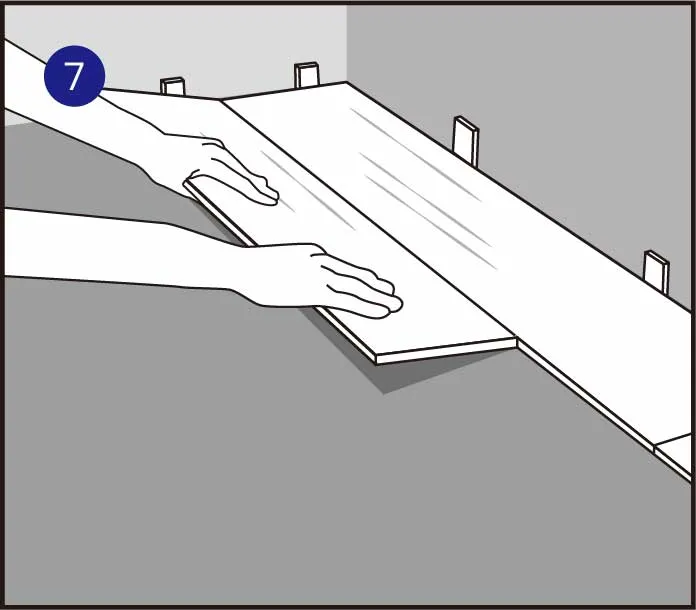 7