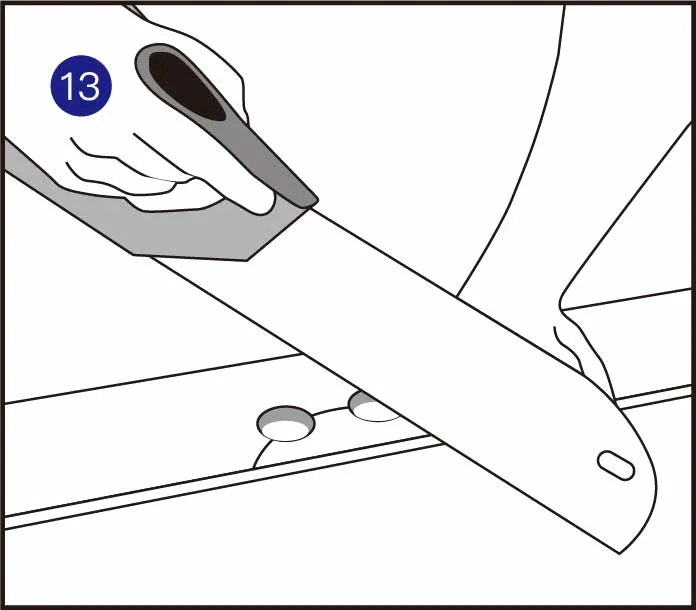 13