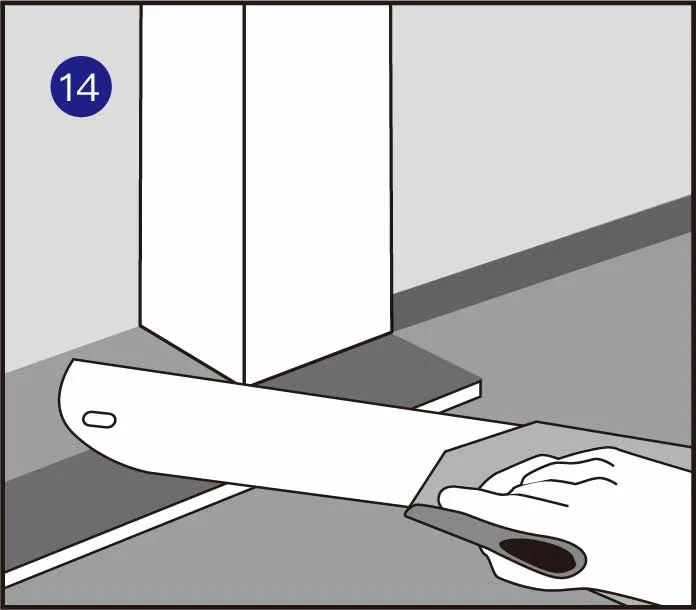 14