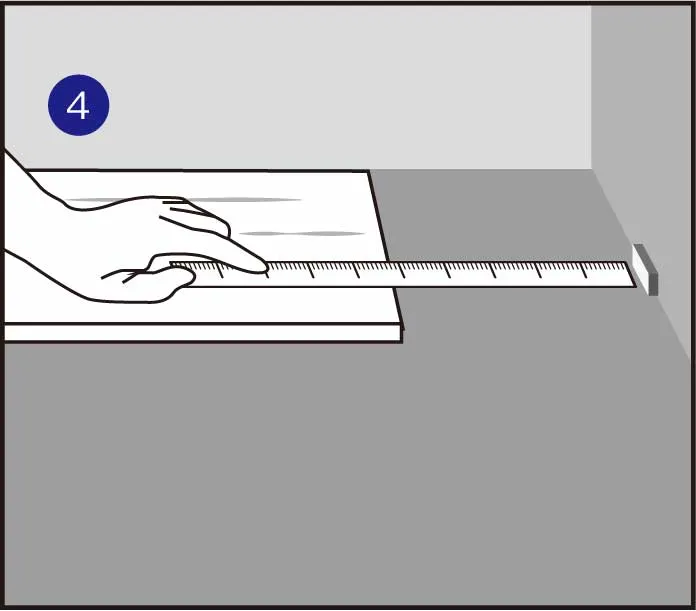 4