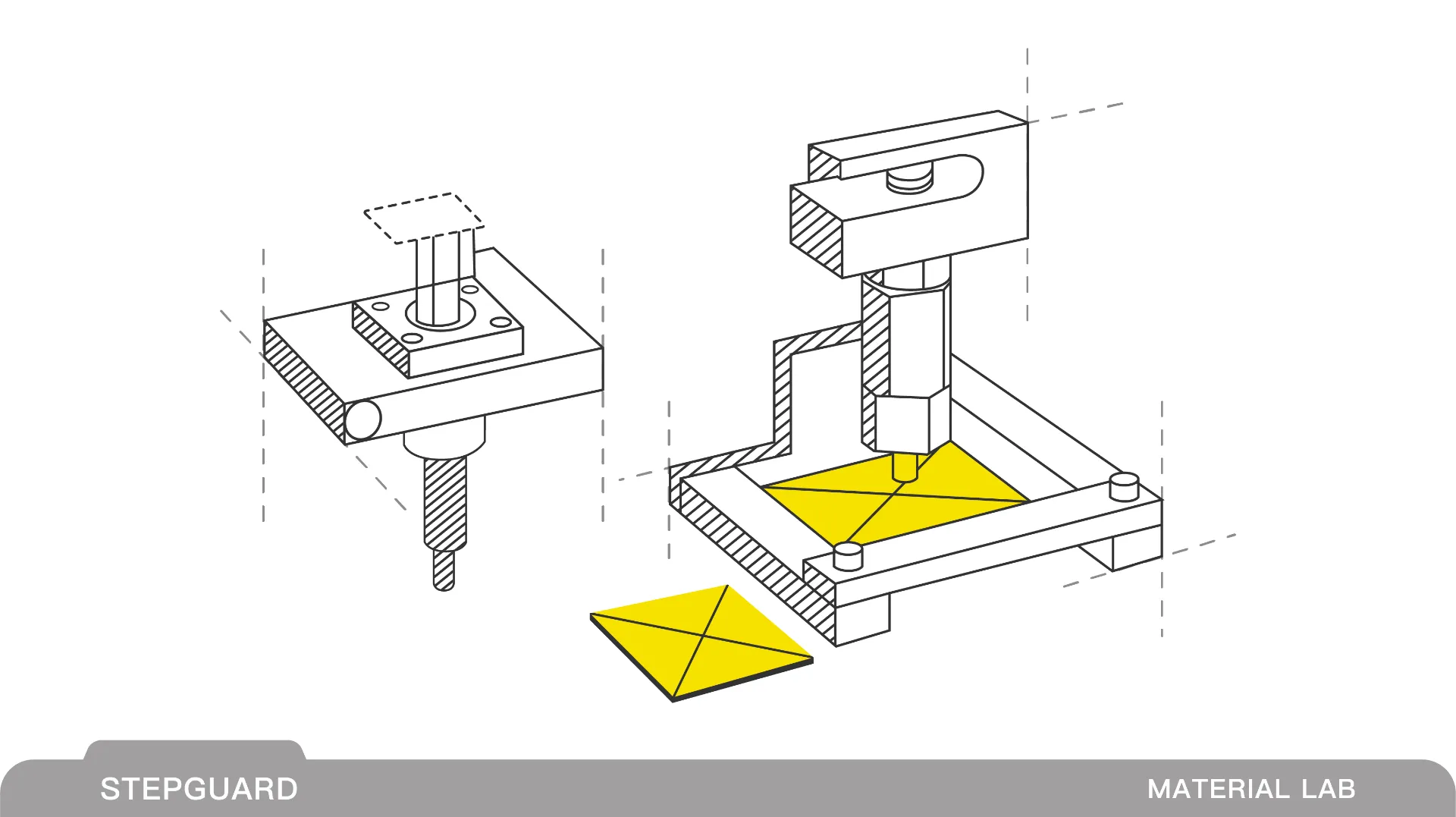 STEPGUARD

MATERIAL LAB