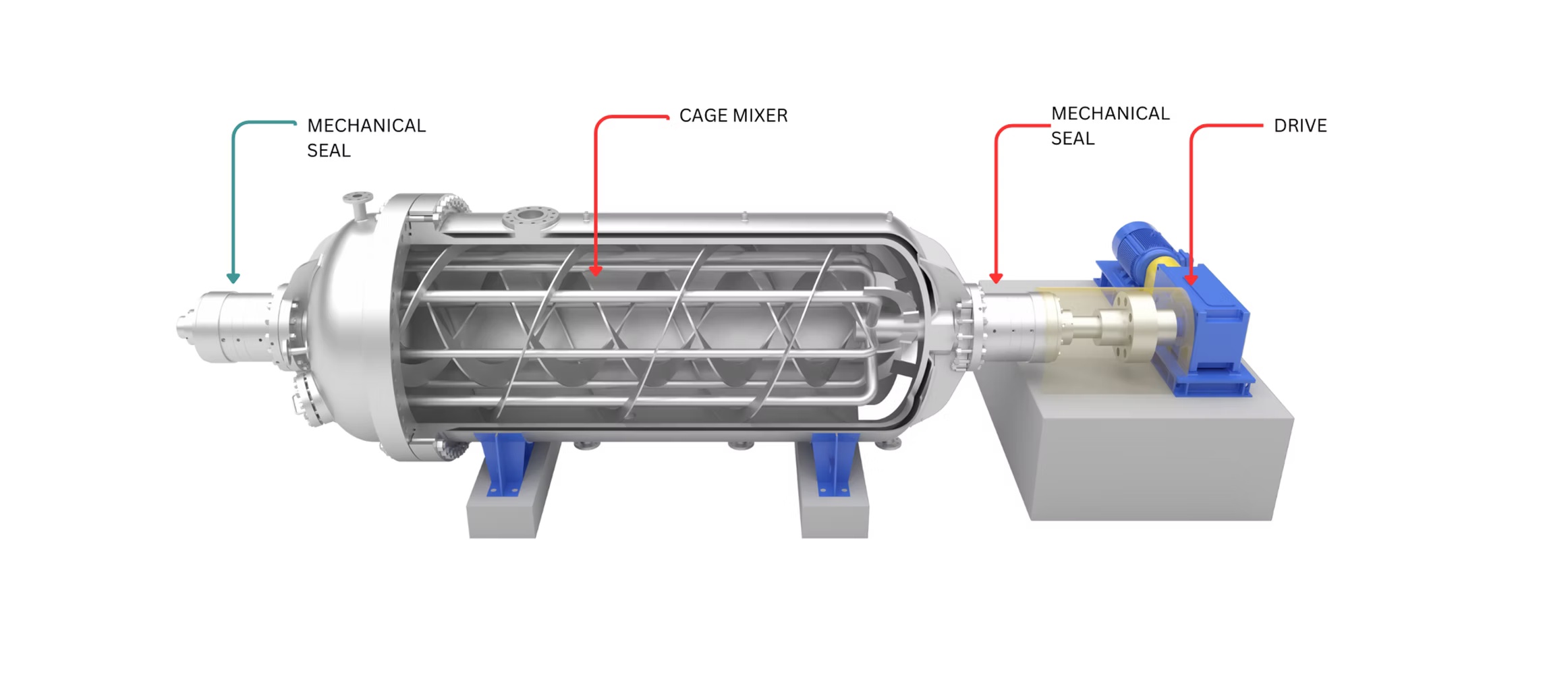 MECHANICAL SEAL

CAGE MIXER

MECHANICAL SEAL

DRIVE