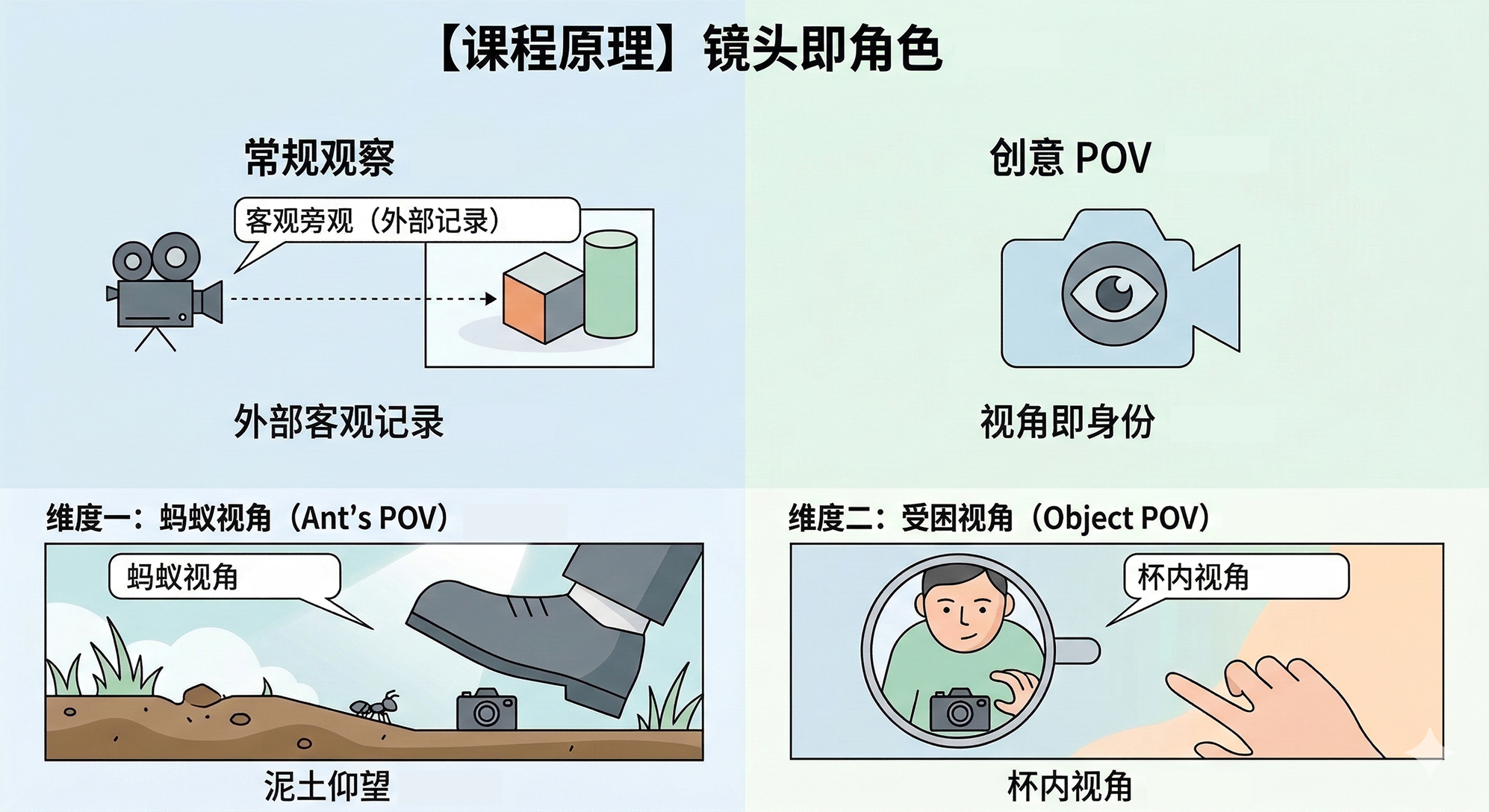 【课程原理】镜头即角色

常规观察

客观旁观（外部记录）

外部客观记录

创意 POV

视角即身份

维度一：蚂蚁视角（Ant's POV）

蚂蚁视角

泥土仰望

维度二：受困视角（Object POV）

杯内视角

杯内视角