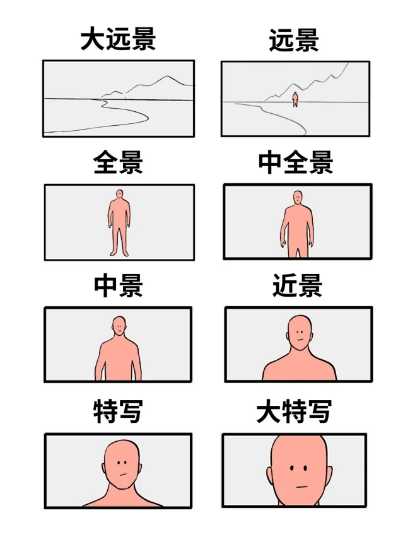 大远景

远景

全景

中全景

中景

近景

特写

大特写