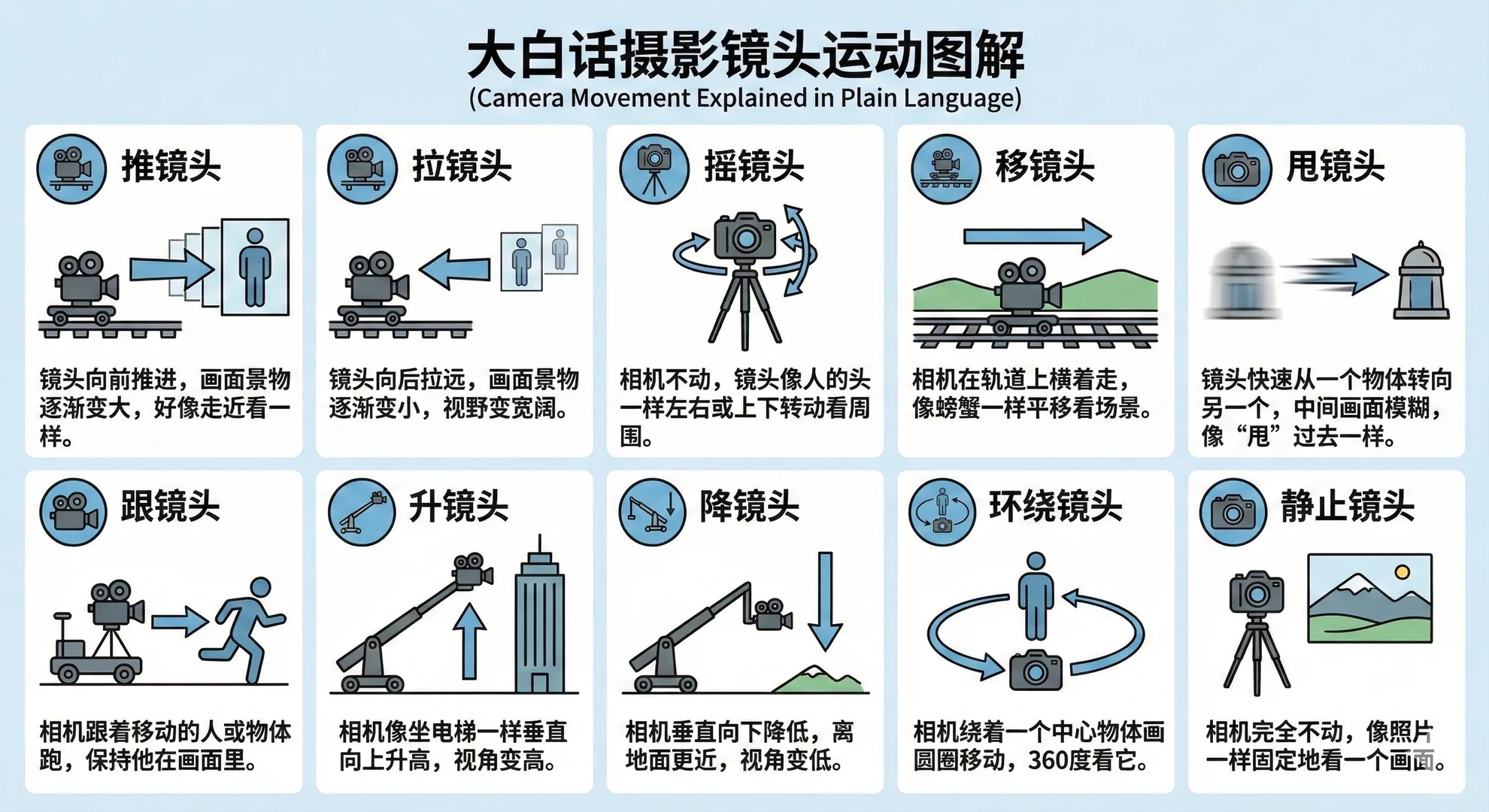 大白话摄影镜头运动图解
(Camera Movement Explained in Plain Language)

推镜头
镜头向前推进，画面景物逐渐变大，好像走近看一样。

拉镜头
镜头向后拉远，画面景物逐渐变小，视野变宽阔。

摇镜头
相机不动，镜头像人的头一样左右或上下转动看周围。

移镜头
相机在轨道上横着走，像螃蟹一样平移看场景。

甩镜头
镜头快速从一个物体转向另一个，中间画面模糊，像“甩”过去一样。

跟镜头
相机跟着移动的人或物体跑，保持他在画面里。

升镜头
相机像坐电梯一样垂直向上升高，视角变高。

降镜头
相机垂直向下降低，离地面更近，视角变低。

环绕镜头
相机绕着一个中心物体画圆圈移动，360度看它。

静止镜头
相机完全不动，像照片一样固定地看一个画面。