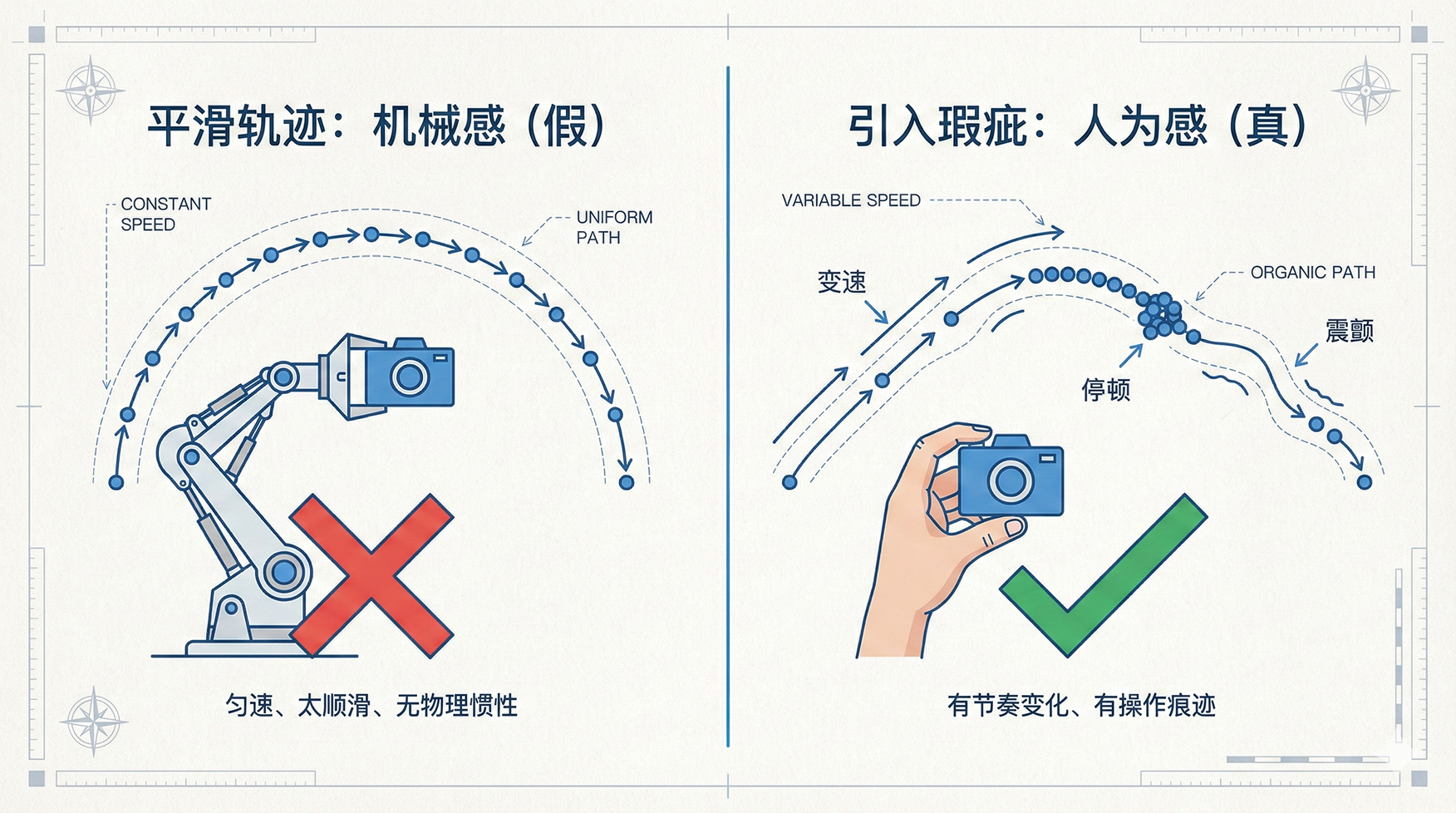 平滑轨迹：机械感（假）

CONSTANT SPEED

UNIFORM PATH

匀速、太顺滑、无物理惯性

引入瑕疵：人为感（真）

VARIABLE SPEED

变速

ORGANIC PATH

震颤

停顿

有节奏变化、有操作痕迹