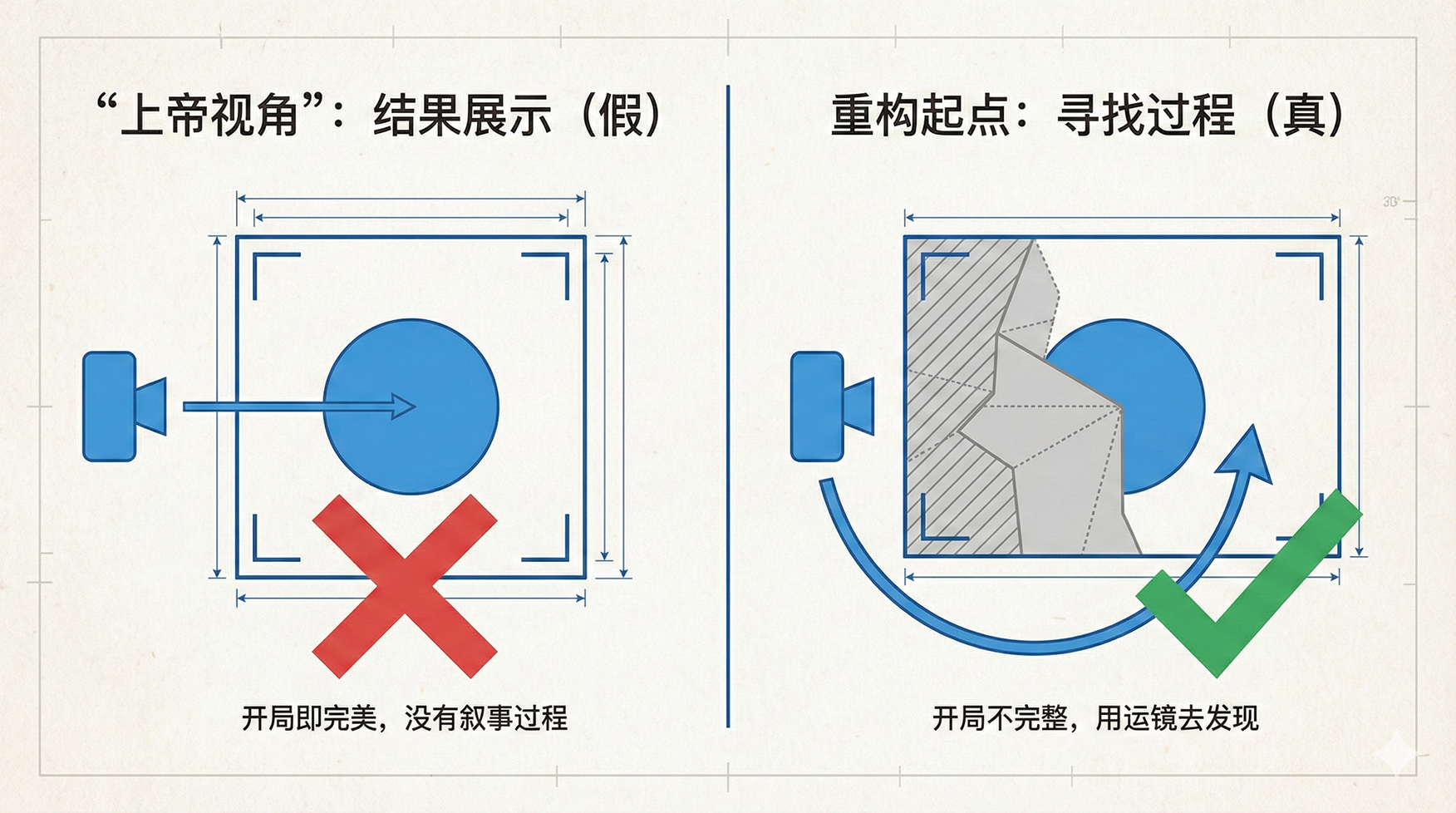 “上帝视角”：结果展示（假）

开局即完美，没有叙事过程

重构起点：寻找过程（真）

30°

开局不完整，用运镜去发现