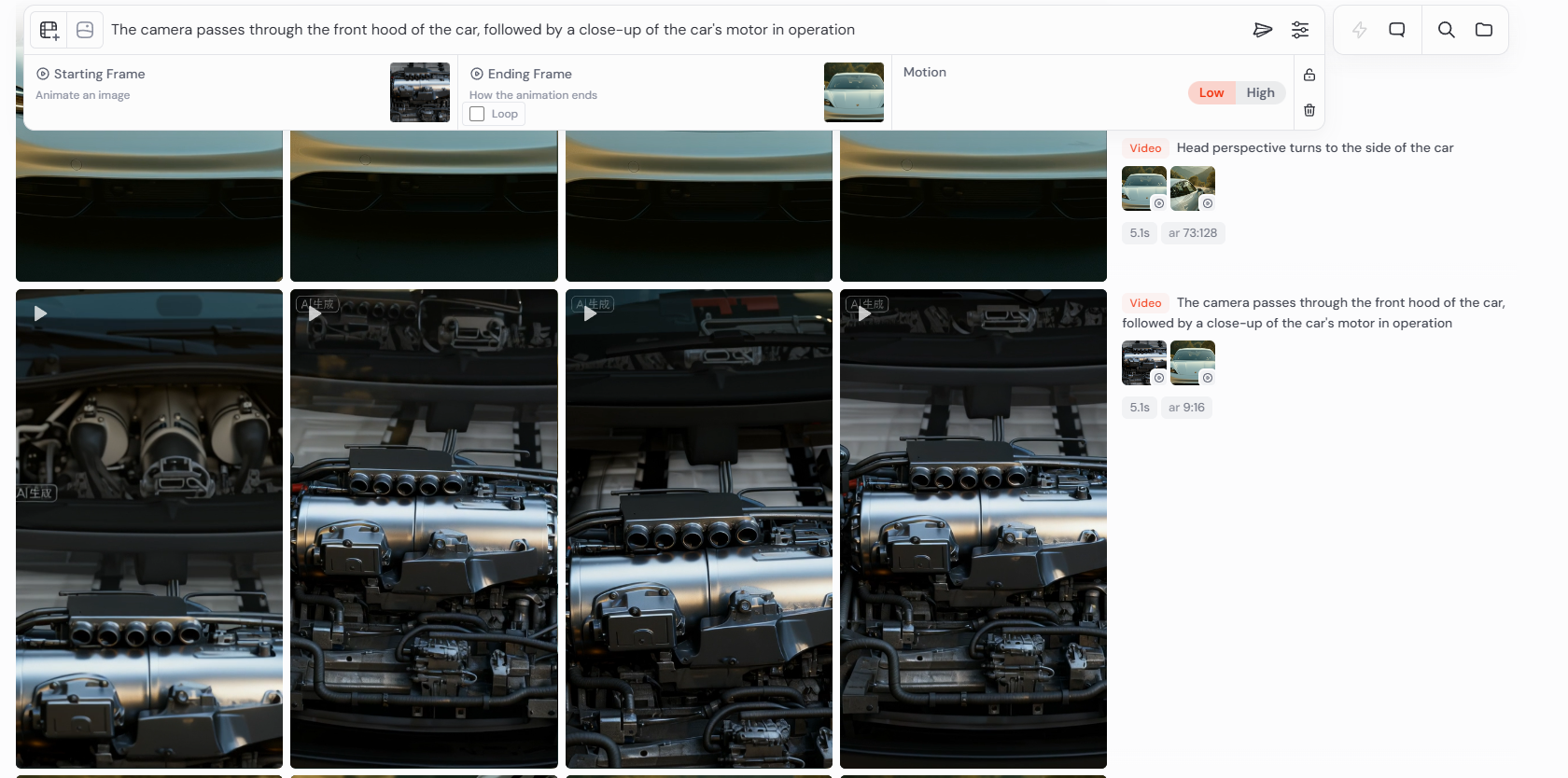 The camera passes through the front hood of the car, followed by a close-up of the car's motor in operation

Starting Frame
Animate an image

Ending Frame
How the animation ends
Loop

Motion
Low High

Video Head perspective turns to the side of the car
5.1s ar 73:128

AI生成
AI生成
AI生成
AI生成

Video The camera passes through the front hood of the car, followed by a close-up of the car's motor in operation
5.1s ar 9:16